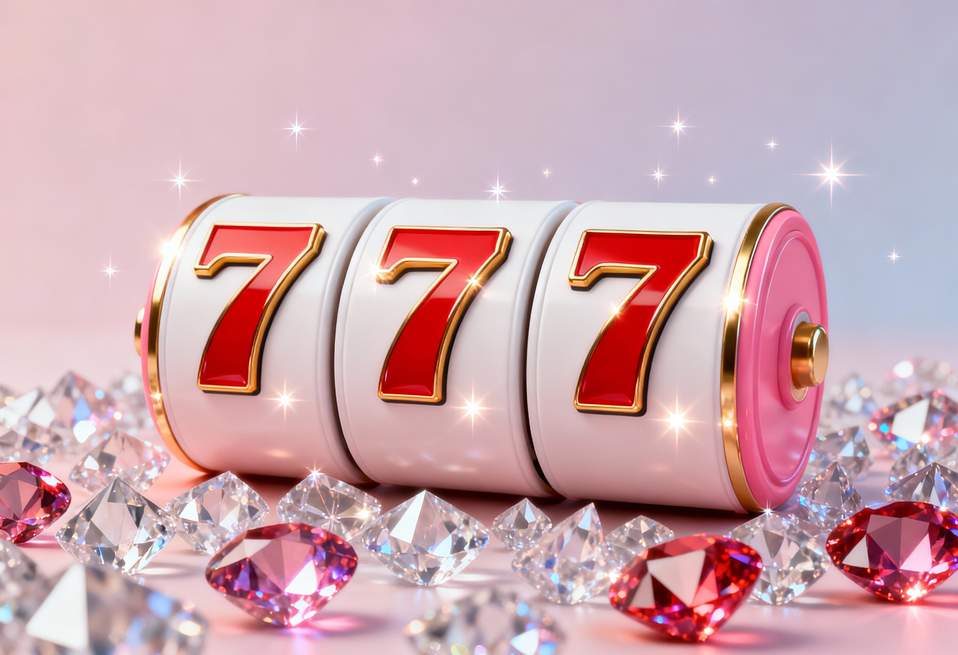 7 7 7